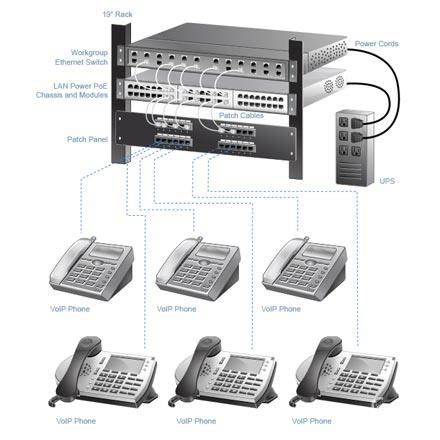 19" Rack

Workgroup Ethernet Switch

Power Cords

LAN Power PoE Chassis and Modules

Patch Cables

Patch Panel

UPS

VoIP Phone

VoIP Phone

VoIP Phone

VoIP Phone

VoIP Phone

VoIP Phone